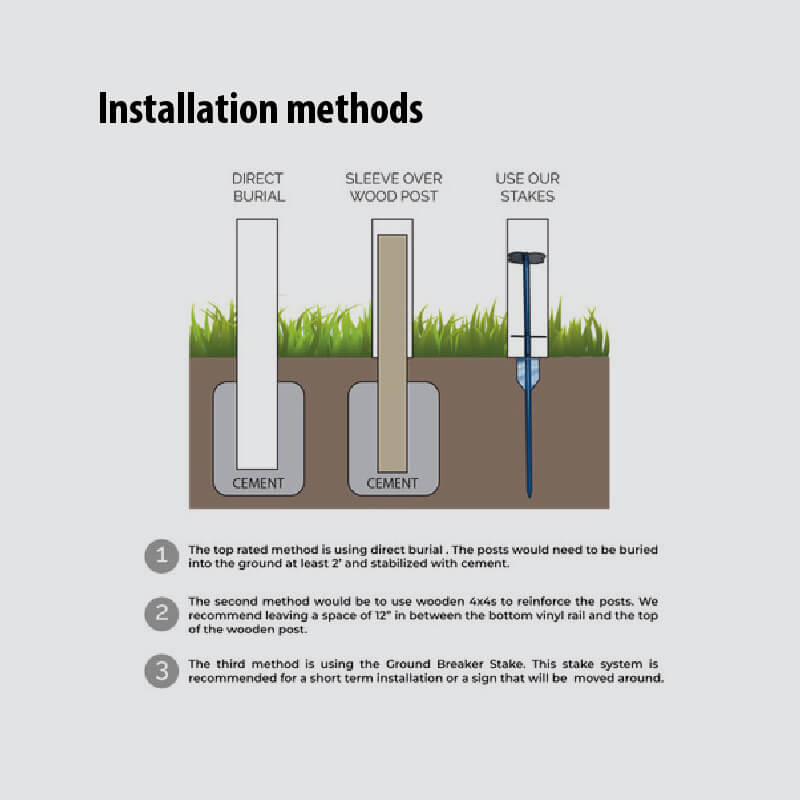 Installation methods

DIRECT BURIAL

SLEEVE OVER WOOD POST

USE OUR STAKES

CEMENT

CEMENT

1 The top rated method is using direct burial . The posts would need to be buried into the ground at least 2' and stabilized with cement.

2 The second method would be to use wooden 4x4s to reinforce the posts. We recommend leaving a space of 12" in between the bottom vinyl rail and the top of the wooden post.

3 The third method is using the Ground Breaker Stake. This stake system is recommended for a short term installation or a sign that will be moved around.